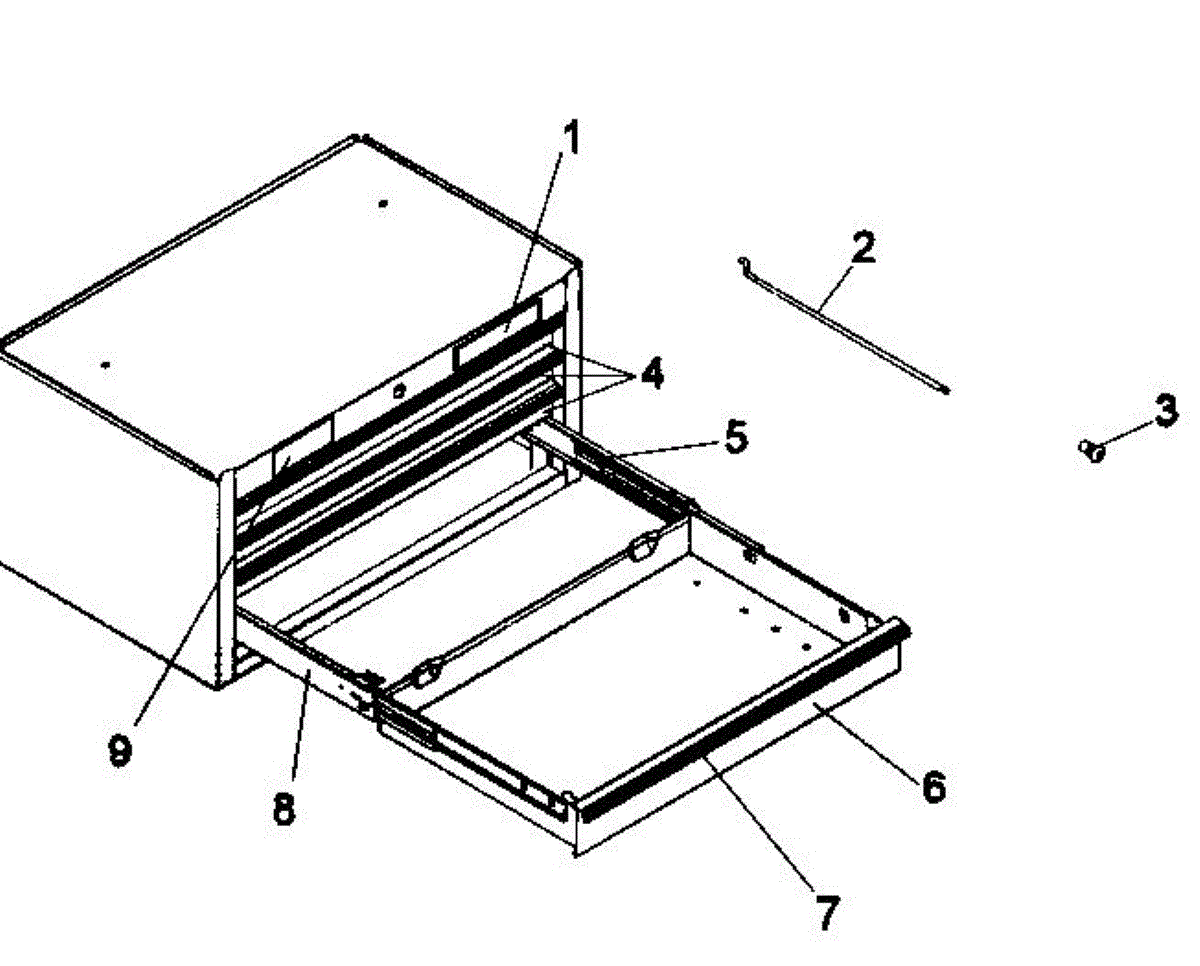 1
2
4
3
5
9
8
6
7