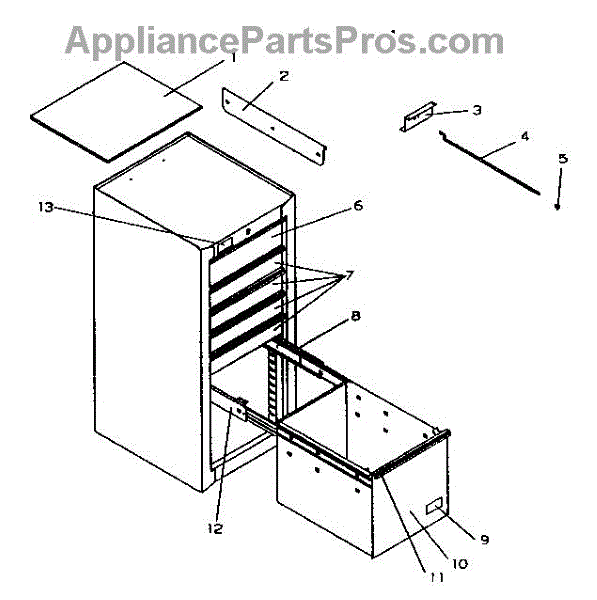 AppliancePartsPros.com

1
2
3
4
5
13
6
7
8
12
9
10
11