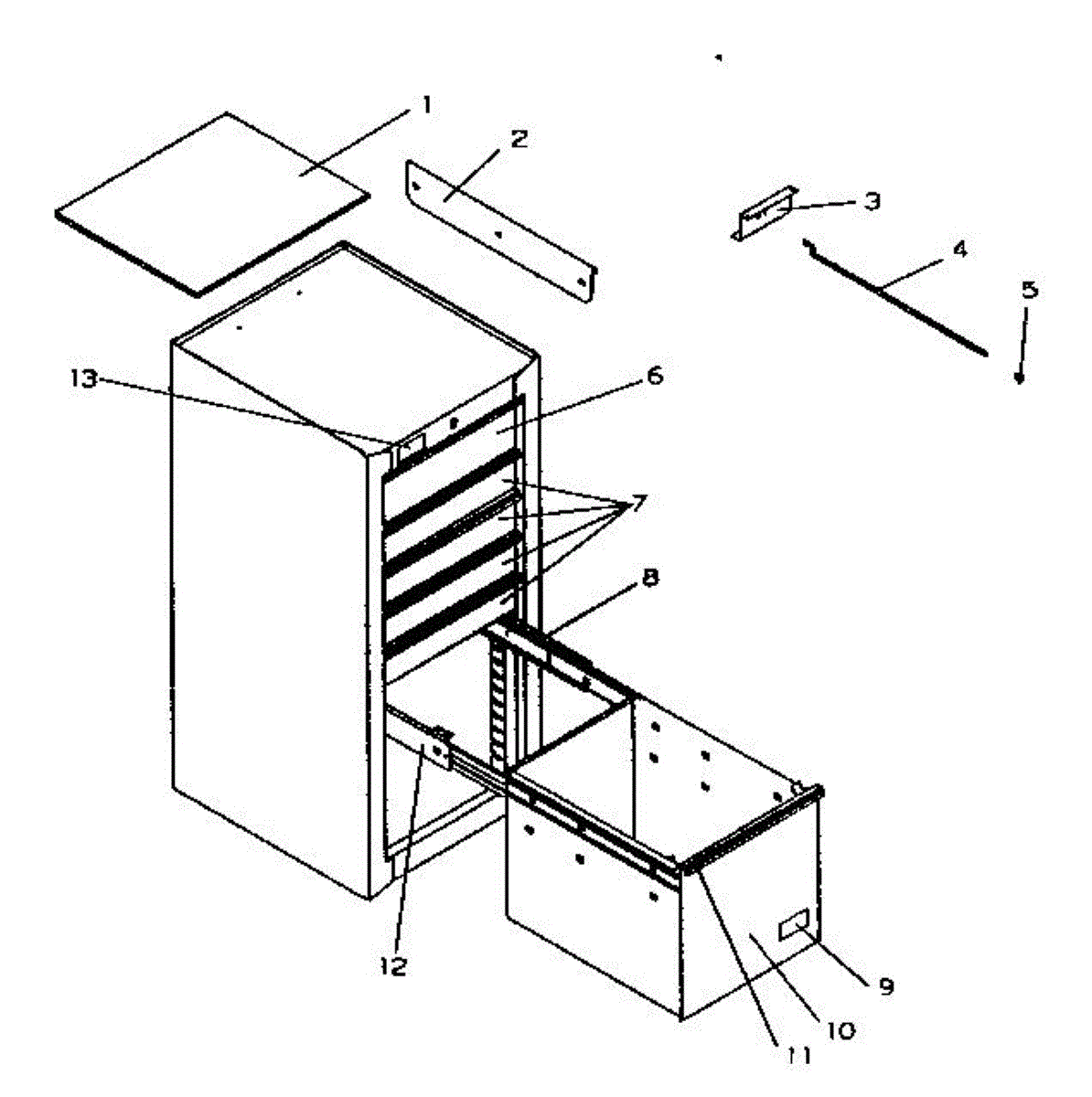 1
2
3
4
5
13
6
7
8
12
9
10
11