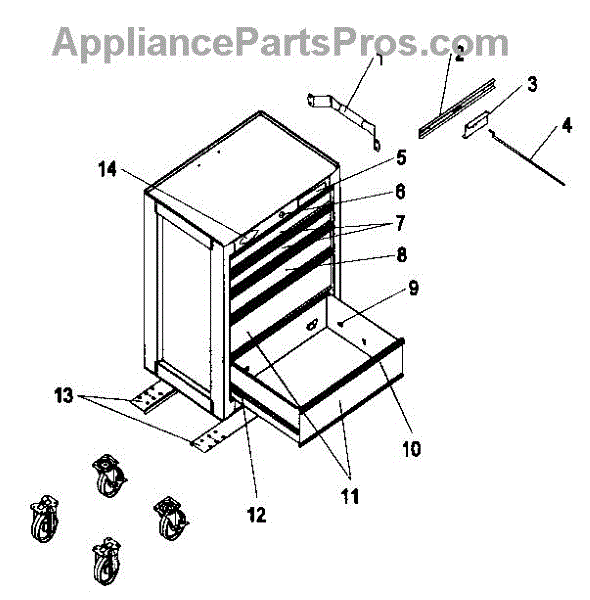 AppliancePartsPros.com

1
2
3
4
14
5
6
7
8
9
13
10
11
12