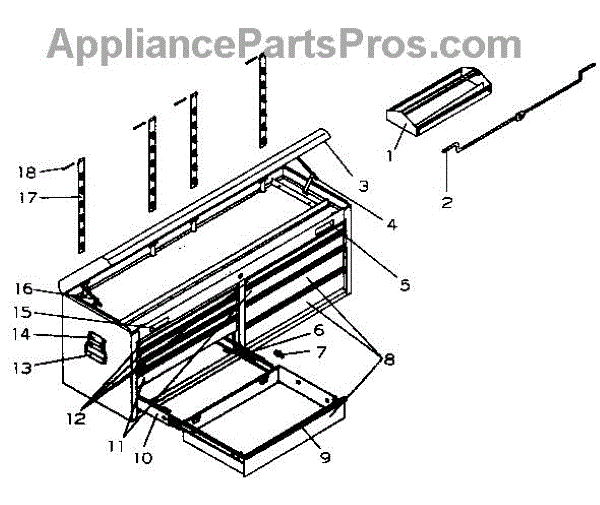 AppliancePartsPros.com

1
2
3
4
5
6
7
8
9
10
11
12
13
14
15
16
17
18