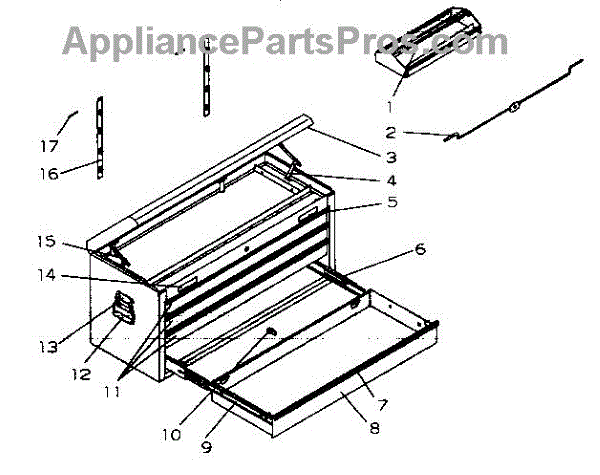 AppliancePartsPros.com

1
2
3
4
5
6
7
8
9
10
11
12
13
14
15
16
17