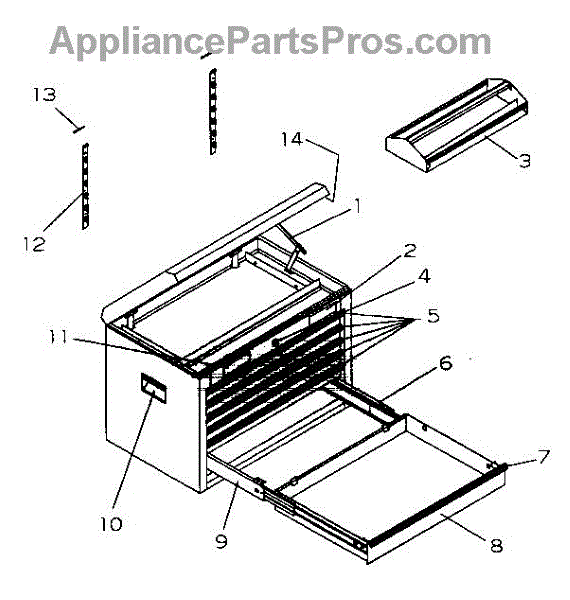 AppliancePartsPros.com

13
14
3
12
1
2
4
5
11
6
7
10
9
8