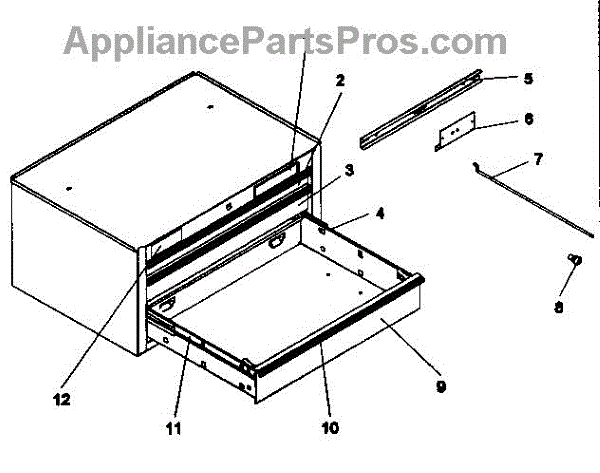 AppliancePartsPros.com

2
5
6
7
3
4
8
9
12
11
10