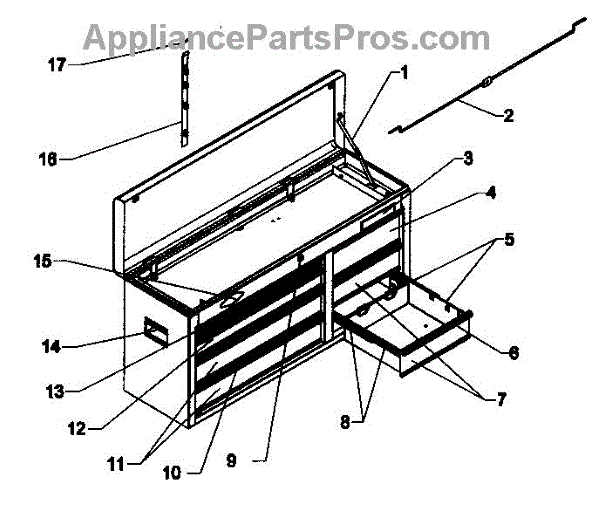 AppliancePartsPros.com

17
1
2
16
3
4
5
15
6
14
13
7
12
8
11
10
9