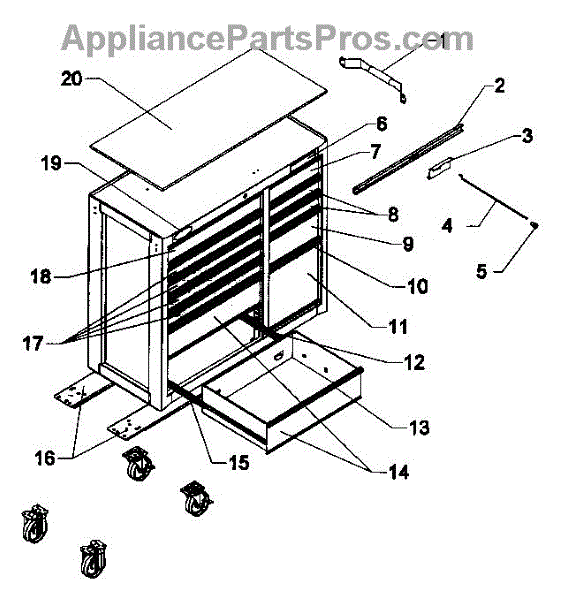 AppliancePartsPros.com

1
20
2
6
3
19
7
8
4
9
5
18
10
11
17
12
13
16
15
14