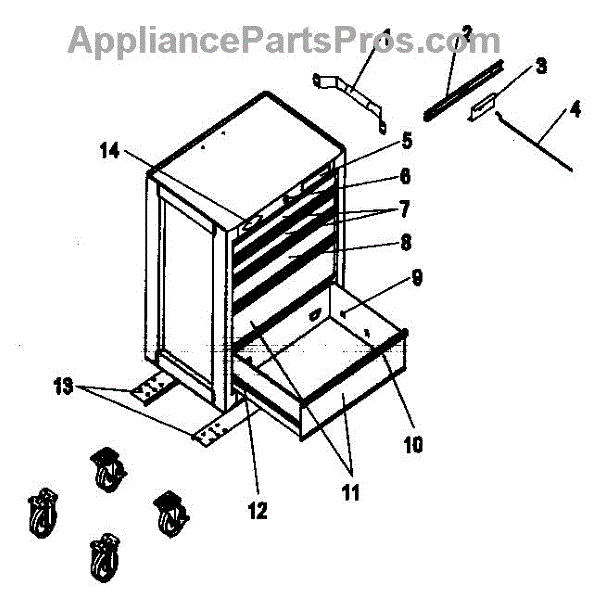 AppliancePartsPros.com

1
2
3
4
14
5
6
7
8
9
13
10
12
11