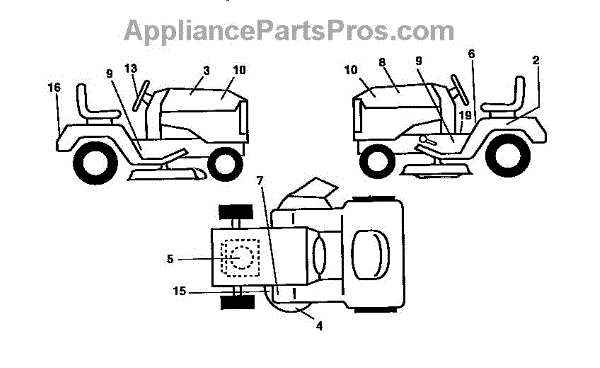 AppliancePartsPros.com

16
9
13
3
10

10
8
9
6
2
19

7
5
15
4