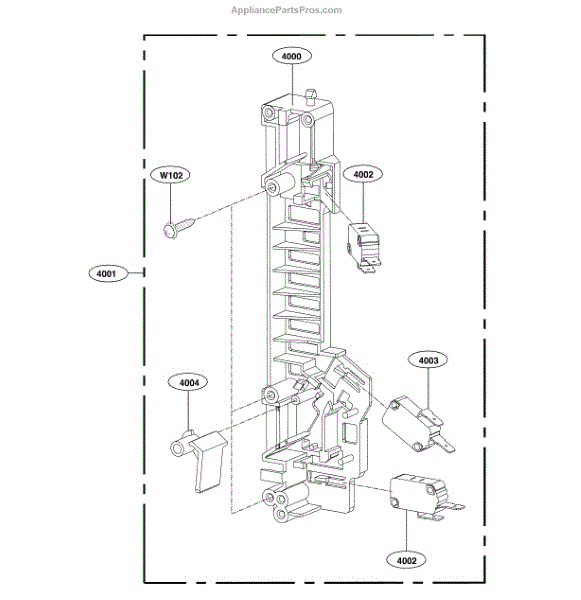 AppliancePartsPros.com

4000

W102

4002

4001

4003

4004

4002