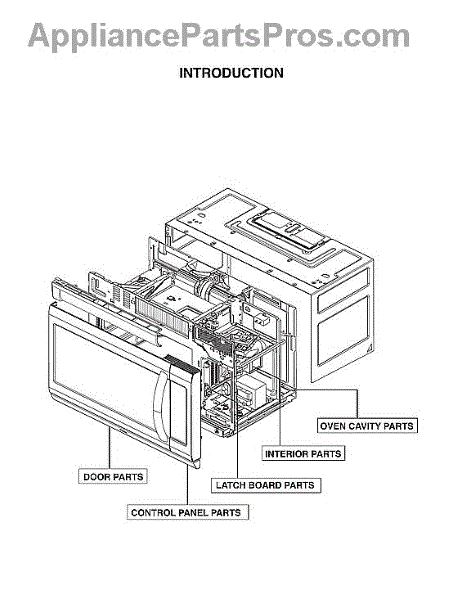 AppliancePartsPros.com

INTRODUCTION

OVEN CAVITY PARTS

INTERIOR PARTS

DOOR PARTS

LATCH BOARD PARTS

CONTROL PANEL PARTS