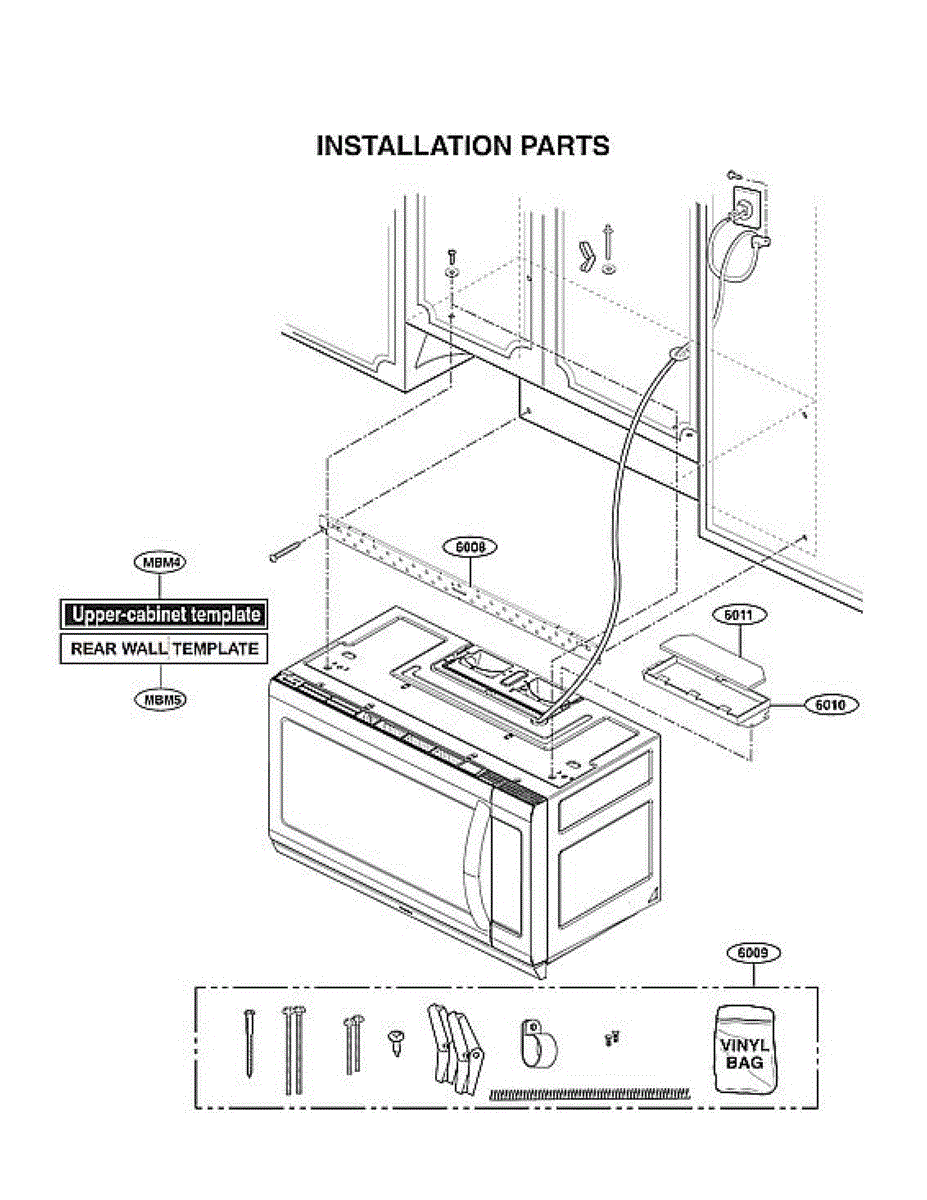 INSTALLATION PARTS

MBM4

Upper-cabinet template

REAR WALL TEMPLATE

MBM5

6008

6011

6010

6009

VINYL BAG