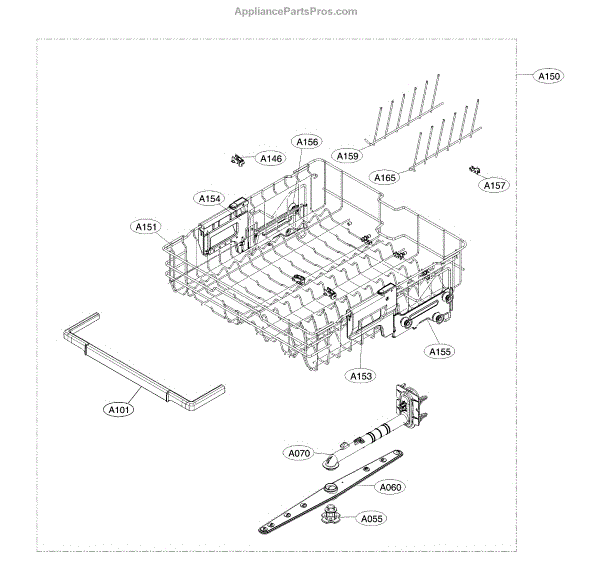 AppliancePartsPros.com

A150
A156
A146
A159
A165
A157
A154
A151
A155
A153
A101
A070
A060
A055