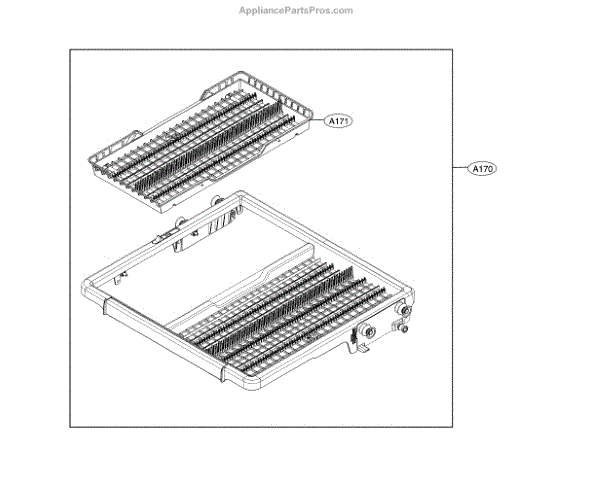 AppliancePartsPros.com

A171

A170