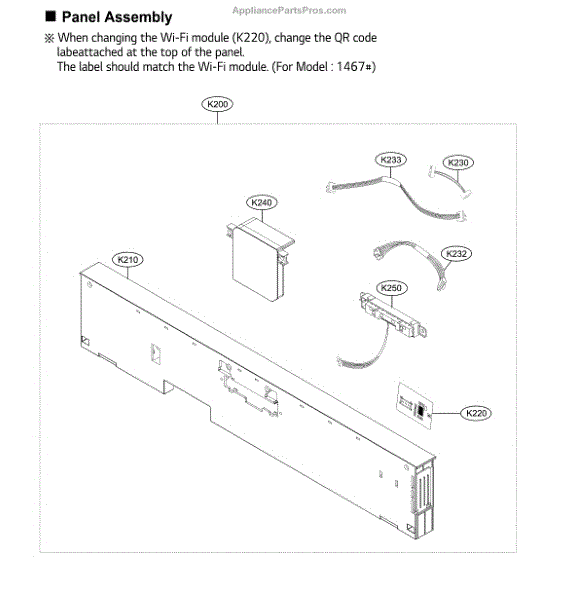 ■ Panel Assembly

AppliancePartsPros.com

※ When changing the Wi-Fi module (K220), change the QR code labeattached at the top of the panel.
The label should match the Wi-Fi module. (For Model : 1467#)

K200

K233

K230

K240

K232

K210

K250

K220