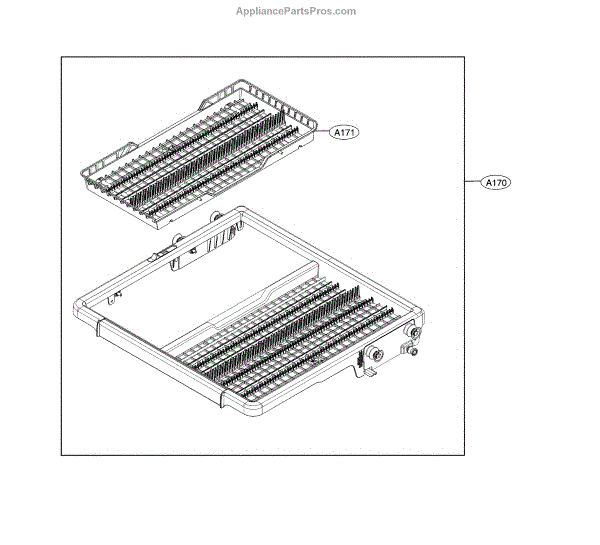 AppliancePartsPros.com

A171

A170