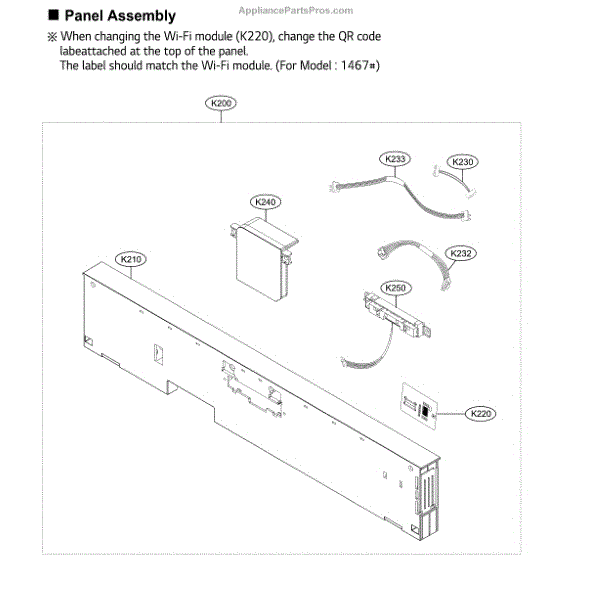 ■ Panel Assembly

AppliancePartsPros.com

※ When changing the Wi-Fi module (K220), change the QR code labeattached at the top of the panel.
The label should match the Wi-Fi module. (For Model : 1467#)

K200

K233

K230

K240

K232

K210

K250

K220