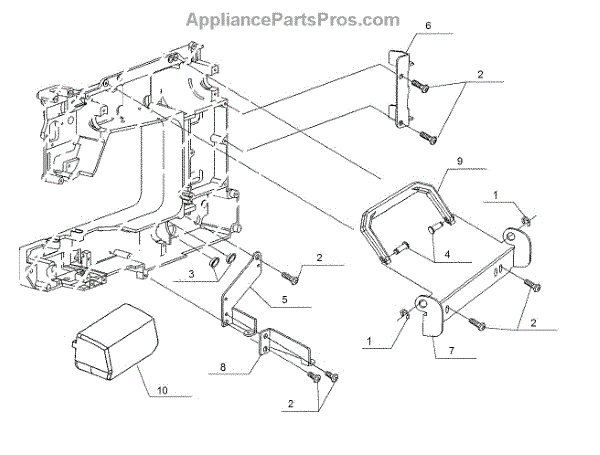 AppliancePartsPros.com

6

2

9

1

4

2

3

5

2

1

7

8

10

2