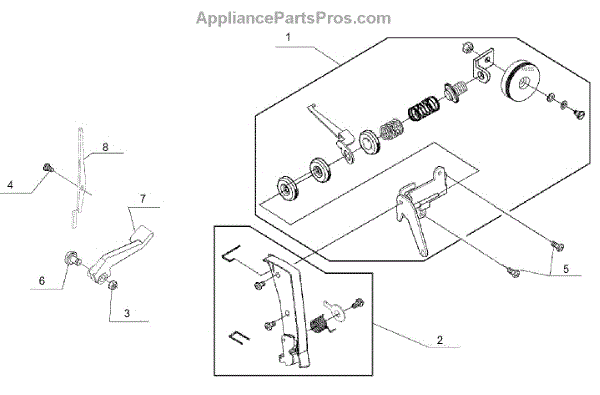 AppliancePartsPros.com

1

8

4

7

6

3

5

2