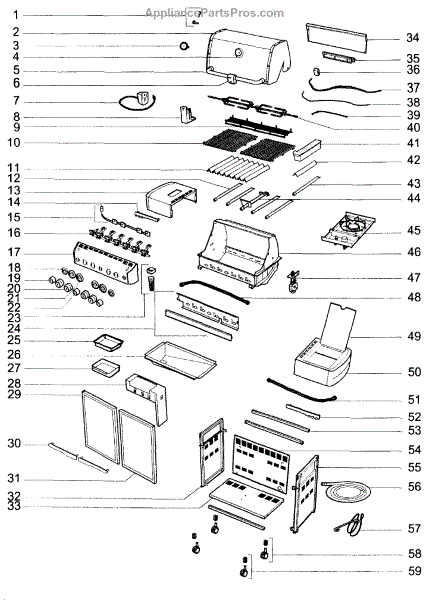 AppliancePartsPros.com

1
2
3
4
5
6
7
8
9
10
11
12
13
14
15
16
17
18
19
20
21
22
23
24
25
26
27
28
29
30
31
32
33

34
35
36
37
38
39
40
41
42
43
44
45
46
47
48
49
50
51
52
53
54
55
56
57
58
59