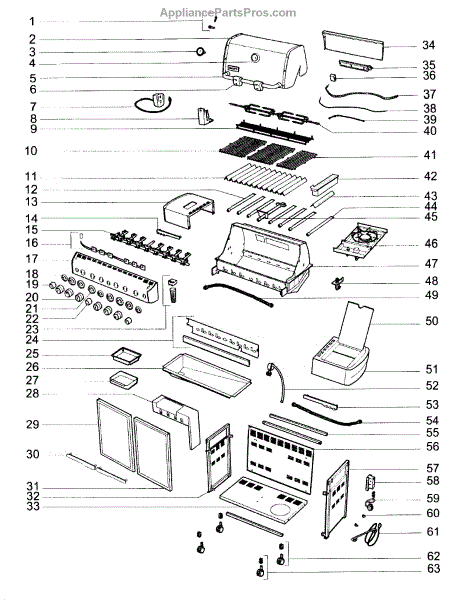 AppliancePartsPros.com

1
2
3
4
5
6
7
8
9
10
11
12
13
14
15
16
17
18
19
20
21
22
23
24
25
26
27
28
29
30
31
32
33

34
35
36
37
38
39
40
41
42
43
44
45
46
47
48
49
50
51
52
53
54
55
56
57
58
59
60
61
62
63