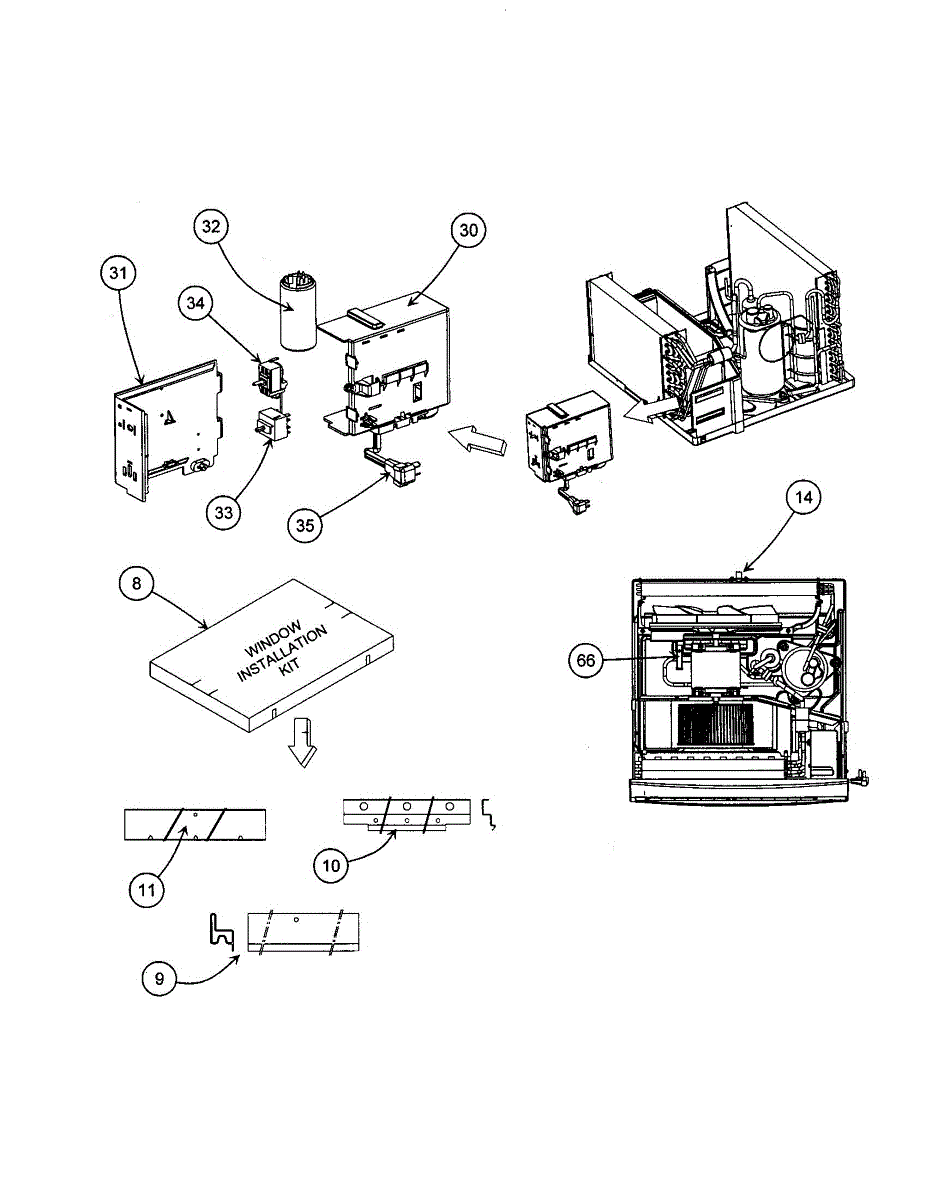 32
30
31
34
33
35
14
8
WINDOW INSTALLATION KIT
66
11
10
9