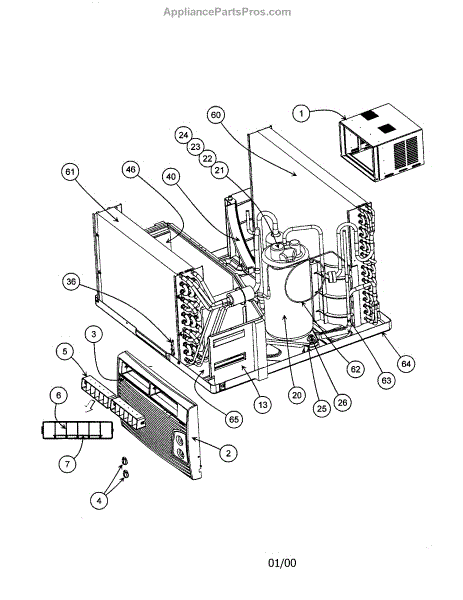 AppliancePartsPros.com

1
60
24
23
22
21
61
46
40
36
3
5
6
7
4
2
65
13
20
25
26
62
63
64

01/00