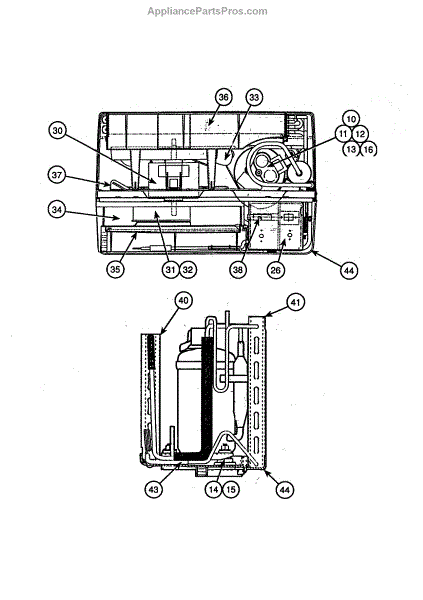 AppliancePartsPros.com

36
33
30
10
11
12
13
16
37
34
35
31
32
38
26
44

40
41
43
14
15
44