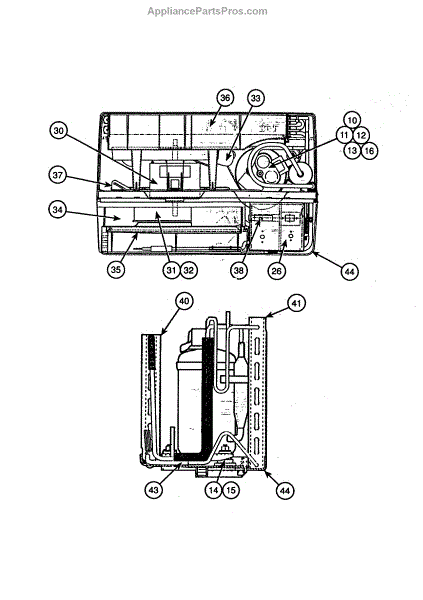 AppliancePartsPros.com

36
33
30
10
11
12
13
16
37
34
35
31
32
38
26
44
40
41
43
14
15
44