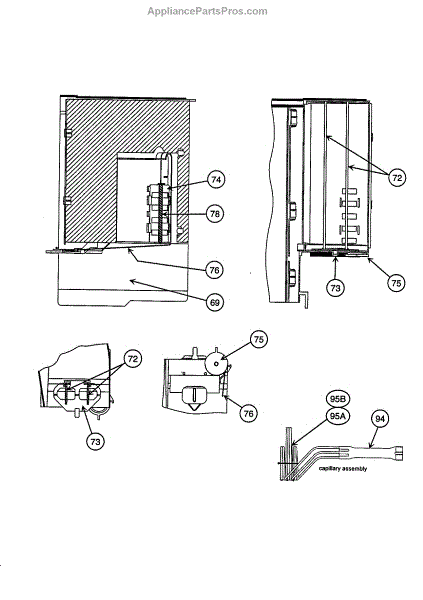 AppliancePartsPros.com

74

78

76

69

72

73

75

72

73

75

76

95B

95A

94

capillary assembly