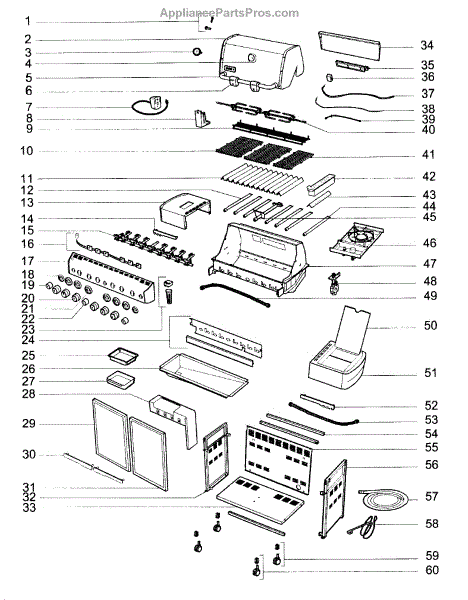 AppliancePartsPros.com

1
2
3
4
5
6
7
8
9
10
11
12
13
14
15
16
17
18
19
20
21
22
23
24
25
26
27
28
29
30
31
32
33

34
35
36
37
38
39
40
41
42
43
44
45
46
47
48
49
50
51
52
53
54
55
56
57
58
59
60