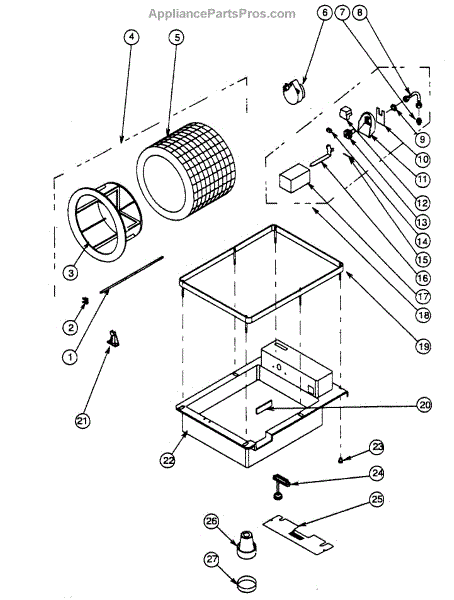 AppliancePartsPros.com

4
5
6
7
8
9
10
11
12
13
14
15
16
17
18
19
3
2
1
21
20
22
23
24
25
26
27