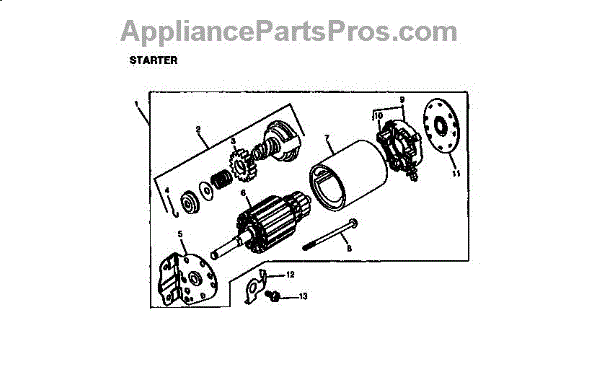 AppliancePartsPros.com

STARTER

1
2
3
4
5
6
7
8
9
10
11
12
13