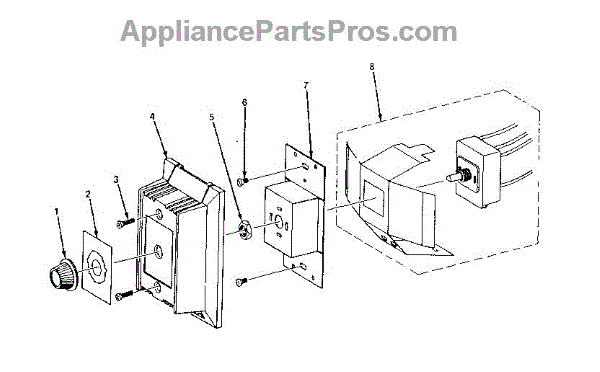 AppliancePartsPros.com

8
7
6
5
4
3
2
1