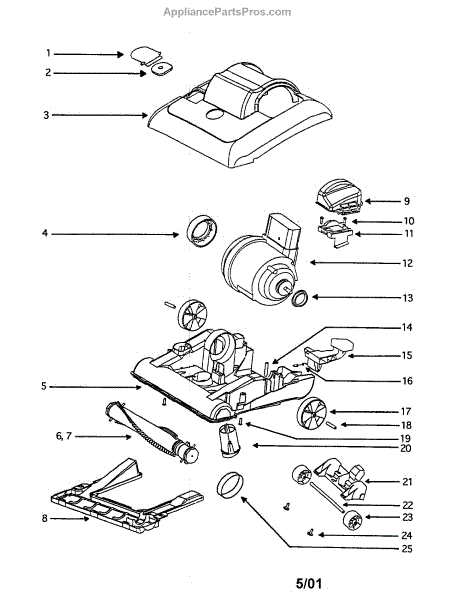 AppliancePartsPros.com

1
2
3
4
5
6, 7
8
9
10
11
12
13
14
15
16
17
18
19
20
21
22
23
24
25

5/01