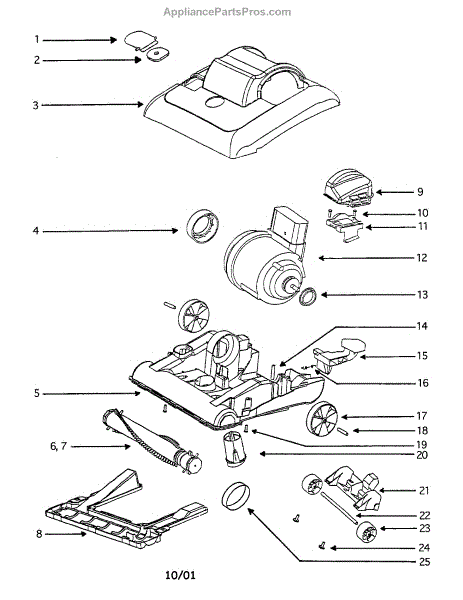 AppliancePartsPros.com

1
2
3
4
5
6, 7
8
9
10
11
12
13
14
15
16
17
18
19
20
21
22
23
24
25

10/01