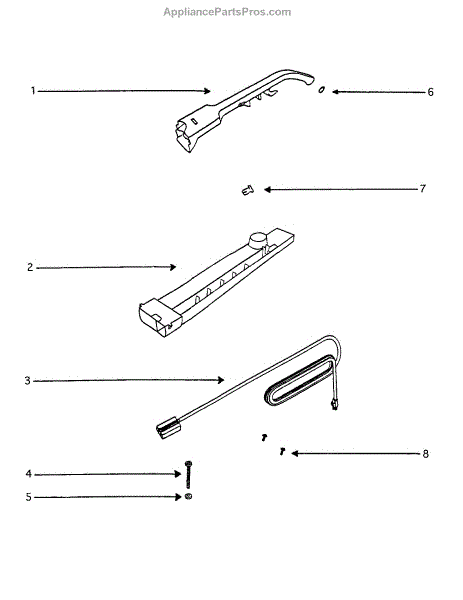 AppliancePartsPros.com

1
6
7
2
3
8
4
5