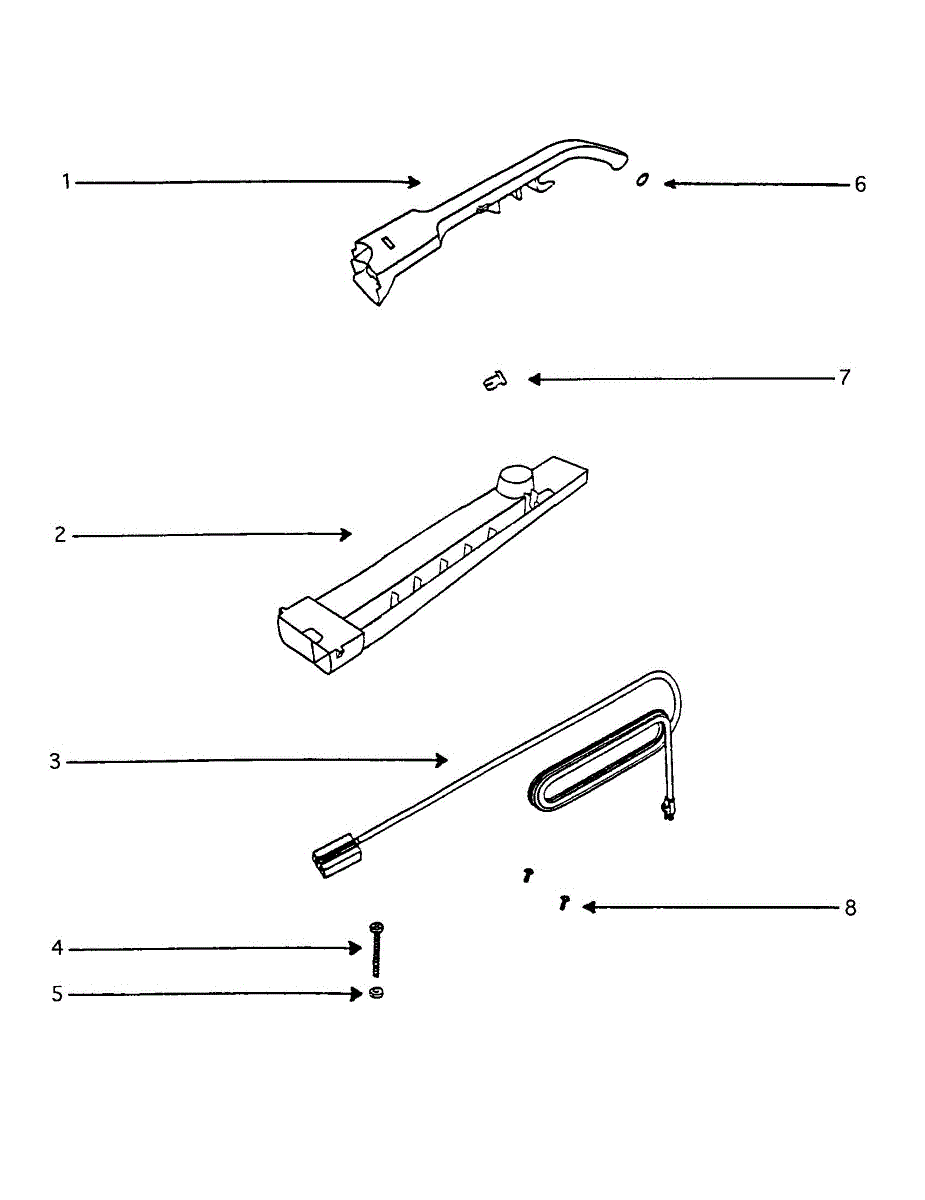 1
6
7
2
3
8
4
5