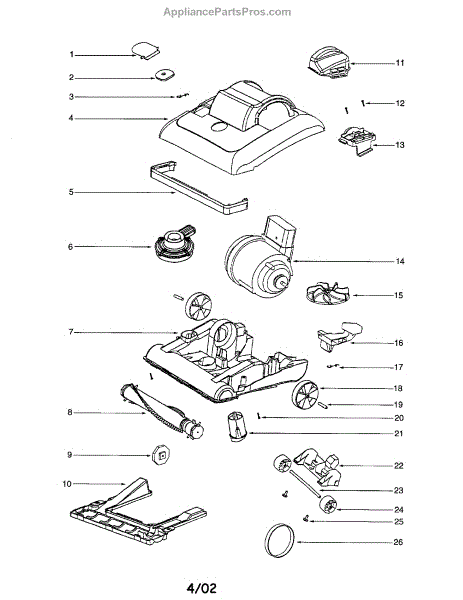 AppliancePartsPros.com

1
2
3
4
5
6
7
8
9
10
11
12
13
14
15
16
17
18
19
20
21
22
23
24
25
26

4/02