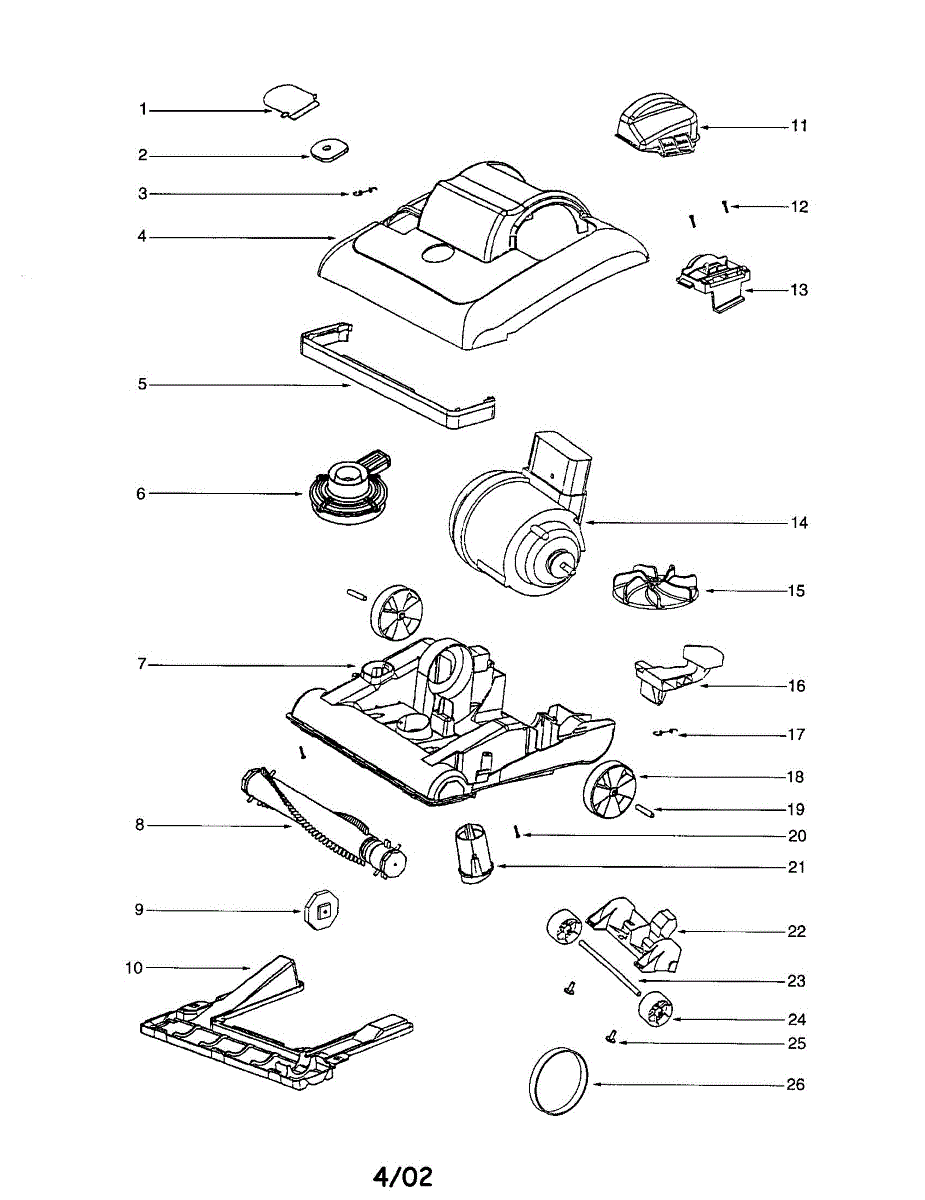 1
2
3
4
5
6
7
8
9
10
11
12
13
14
15
16
17
18
19
20
21
22
23
24
25
26

4/02