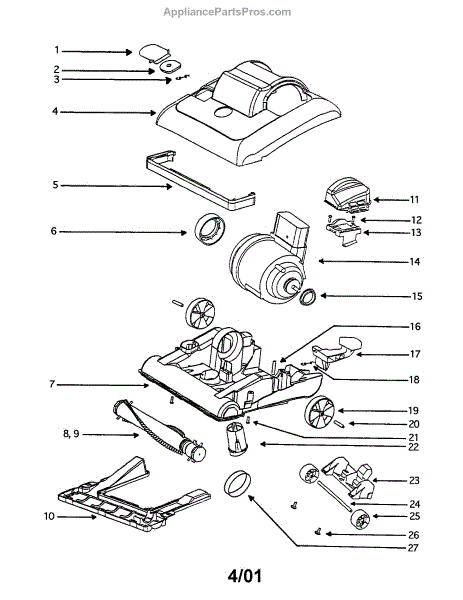 AppliancePartsPros.com

1
2
3
4
5
6
7
8, 9
10
11
12
13
14
15
16
17
18
19
20
21
22
23
24
25
26
27

4/01