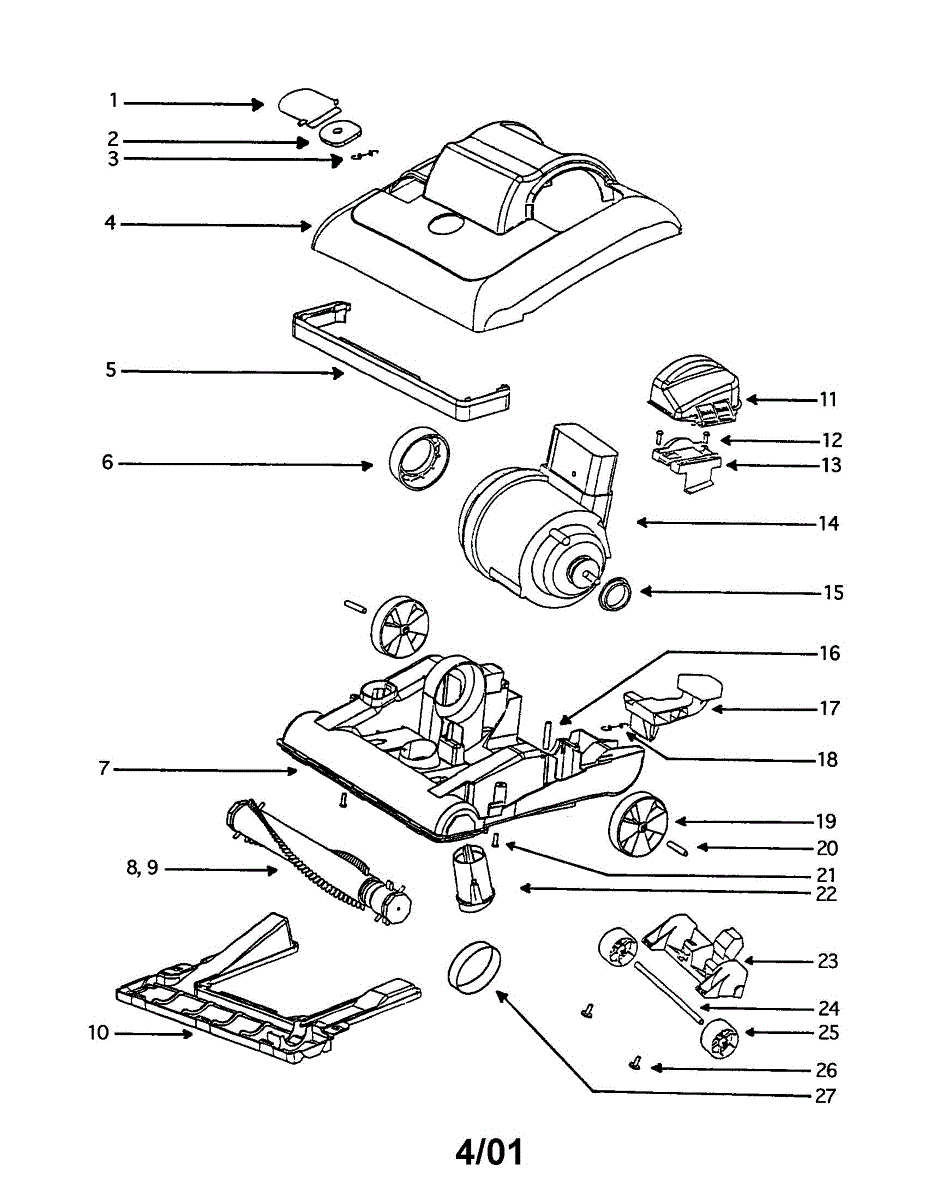 1
2
3
4
5
6
7
8, 9
10
11
12
13
14
15
16
17
18
19
20
21
22
23
24
25
26
27

4/01