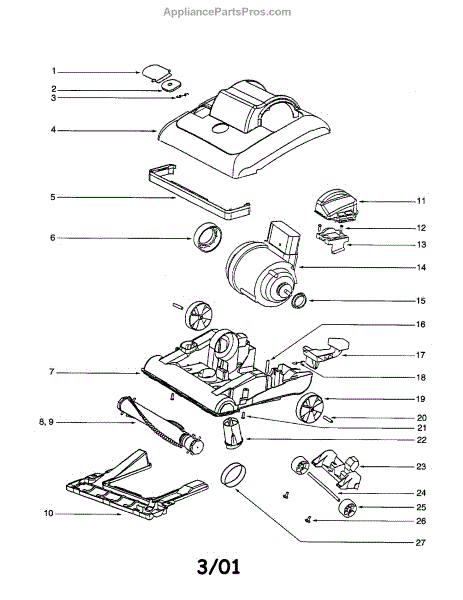 AppliancePartsPros.com

1
2
3
4
5
6
7
8, 9
10
11
12
13
14
15
16
17
18
19
20
21
22
23
24
25
26
27

3/01