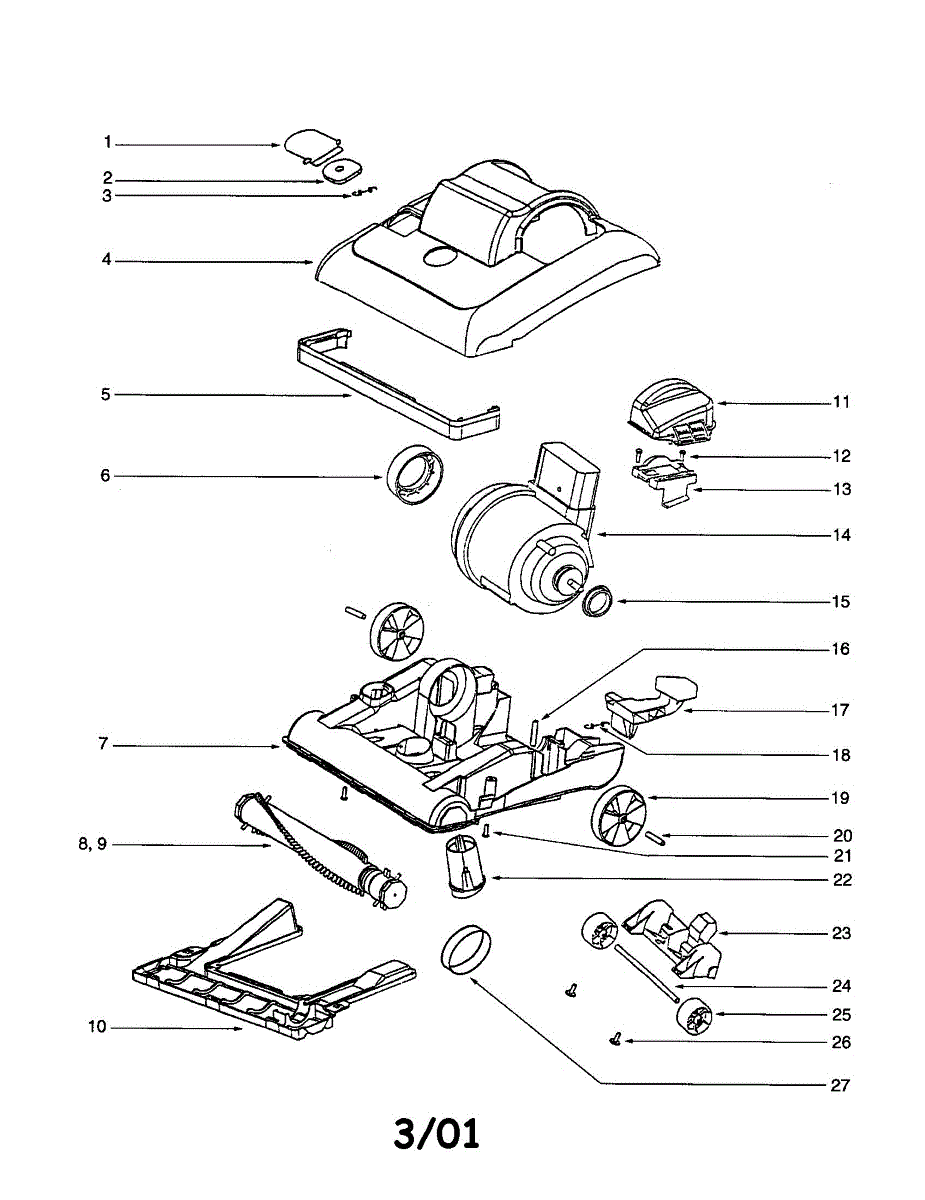 1
2
3
4
5
6
7
8, 9
10
11
12
13
14
15
16
17
18
19
20
21
22
23
24
25
26
27

3/01