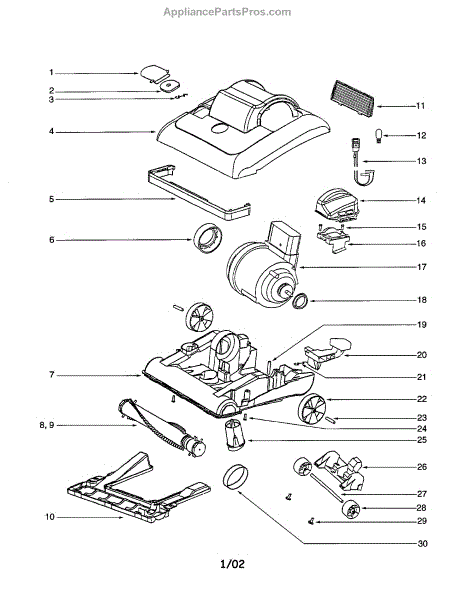 AppliancePartsPros.com

1
2
3
4
5
6
7
8, 9
10
11
12
13
14
15
16
17
18
19
20
21
22
23
24
25
26
27
28
29
30

1/02