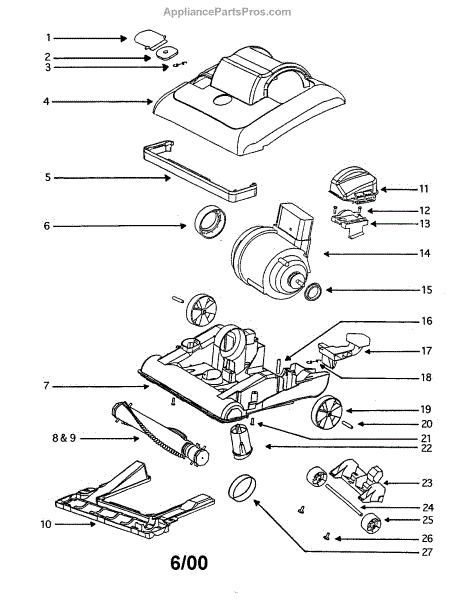 AppliancePartsPros.com

1
2
3
4
5
6
7
8 & 9
10
11
12
13
14
15
16
17
18
19
20
21
22
23
24
25
26
27

6/00