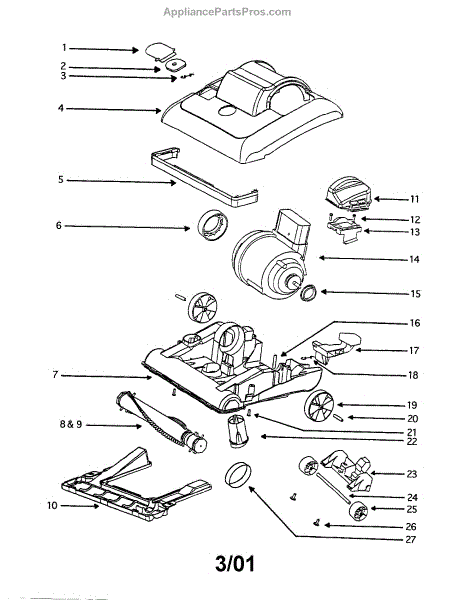 AppliancePartsPros.com

1
2
3
4
5
6
7
8 & 9
10
11
12
13
14
15
16
17
18
19
20
21
22
23
24
25
26
27

3/01