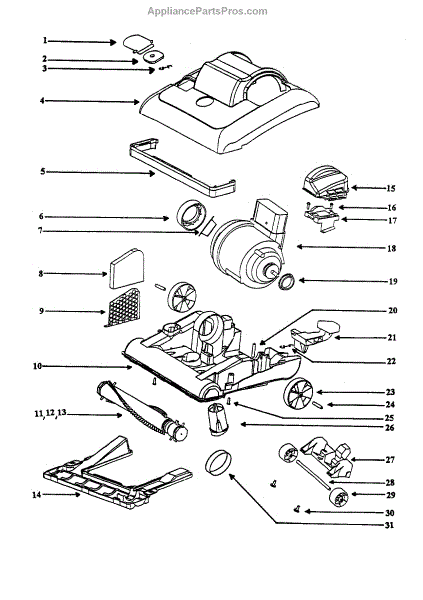 AppliancePartsPros.com

1
2
3
4
5
6
7
8
9
10
11,12,13
14
15
16
17
18
19
20
21
22
23
24
25
26
27
28
29
30
31