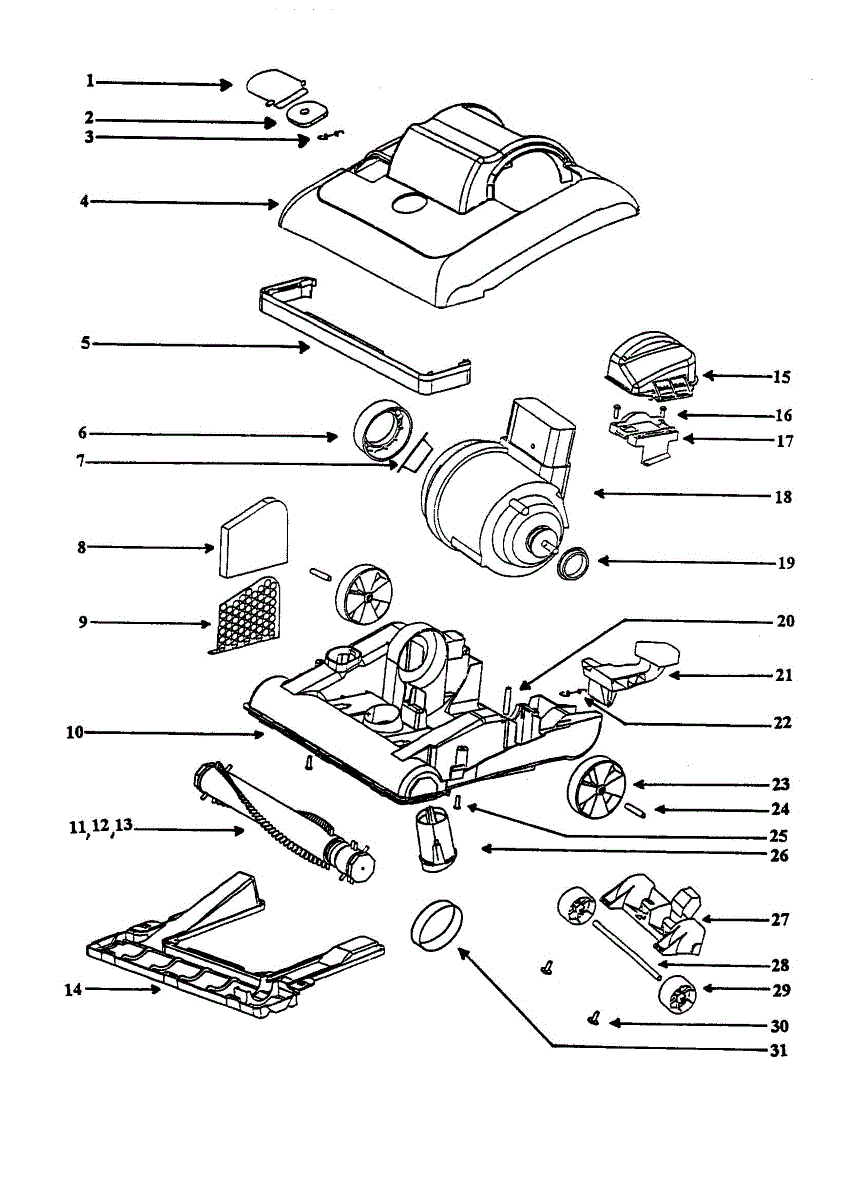 1
2
3
4
5
6
7
8
9
10
11,12,13
14
15
16
17
18
19
20
21
22
23
24
25
26
27
28
29
30
31