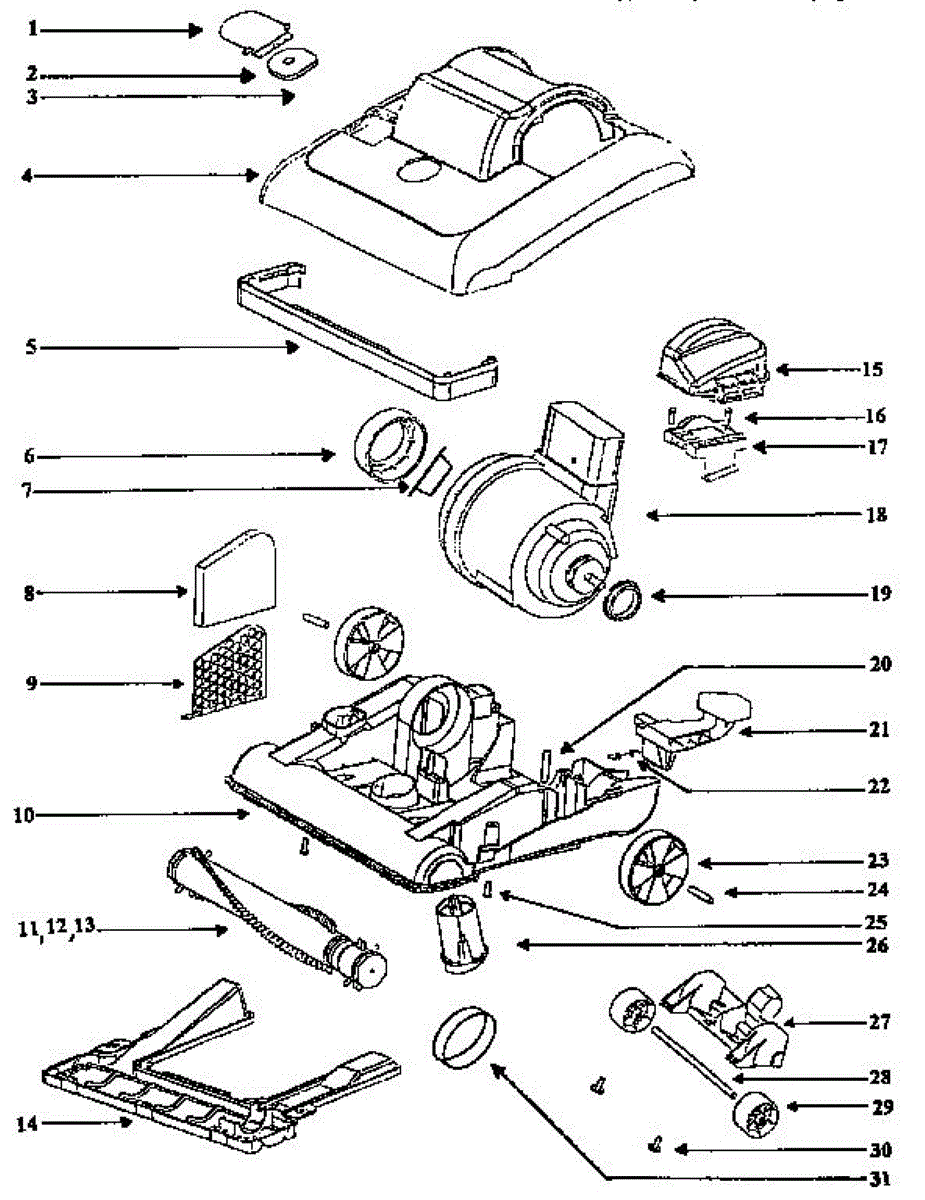 1
2
3
4
5
6
7
8
9
10
11,12,13
14
15
16
17
18
19
20
21
22
23
24
25
26
27
28
29
30
31