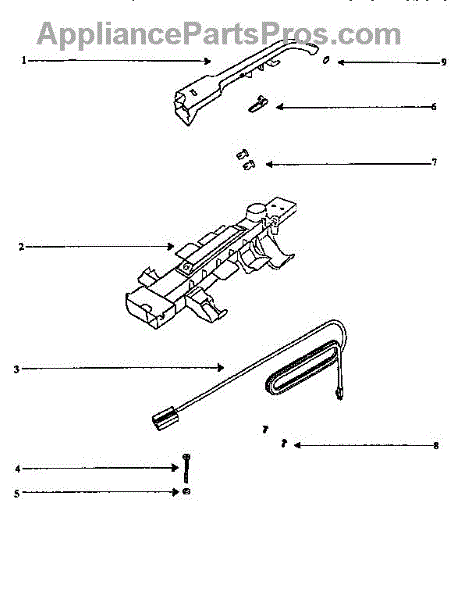 AppliancePartsPros.com

1
9
6
7
2
3
8
4
5